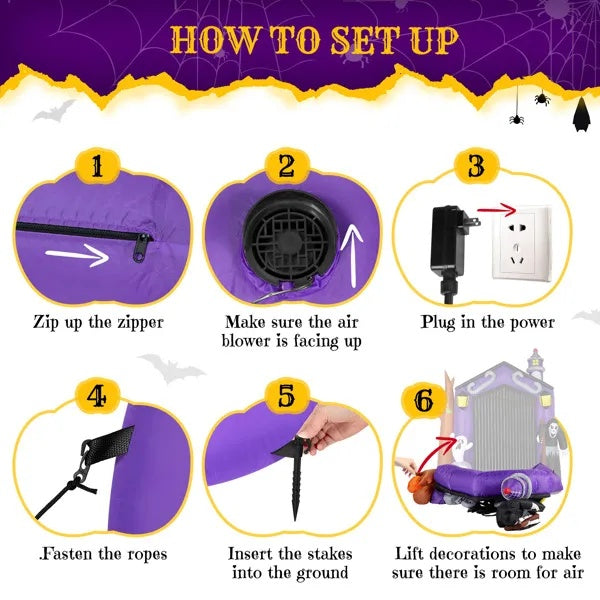 HOW TO SET UP

1

Zip up the zipper

2

Make sure the air blower is facing up

3

Plug in the power

4

.Fasten the ropes

5

Insert the stakes into the ground

6

Lift decorations to make sure there is room for air